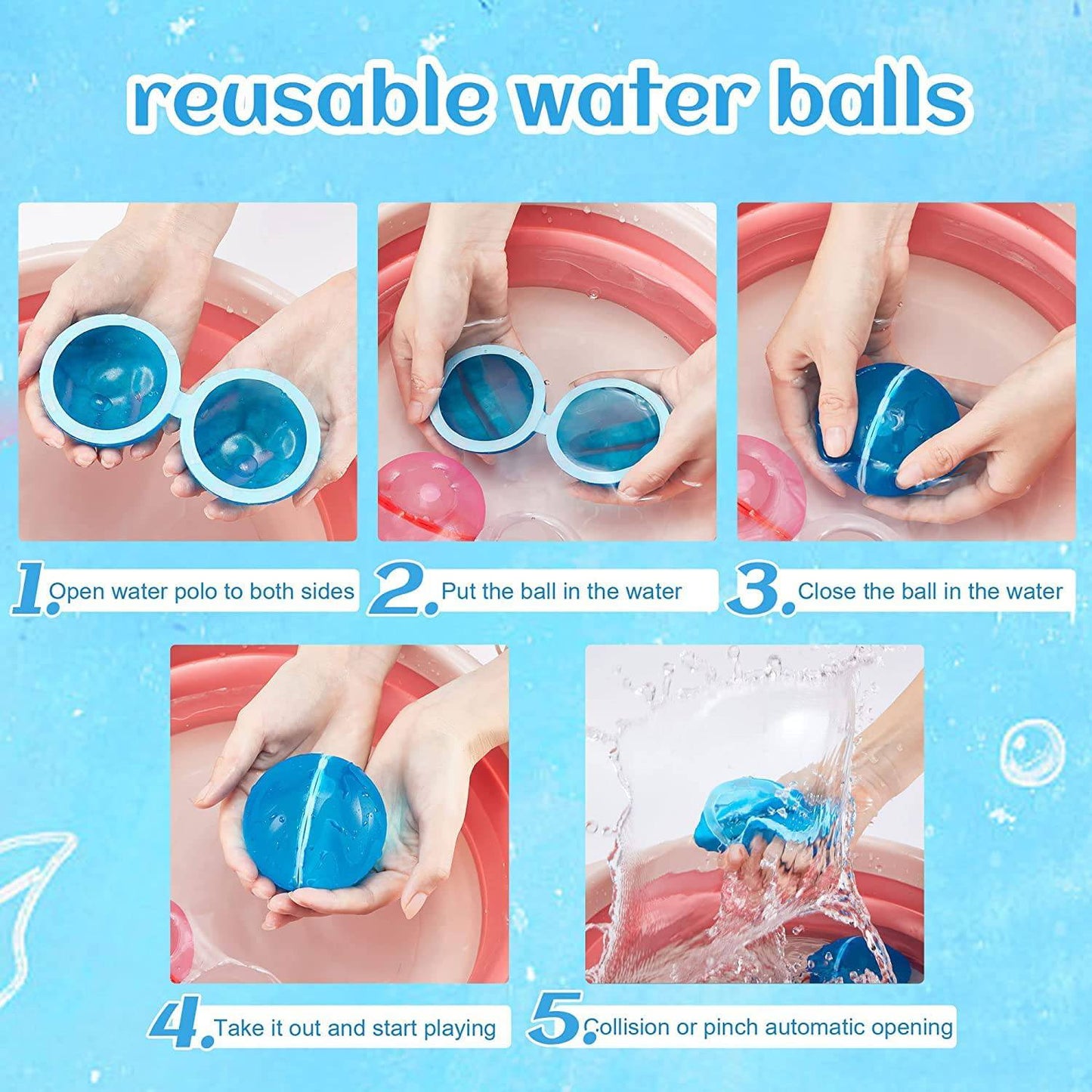 reusable water balls

1. Open water polo to both sides

2. Put the ball in the water

3. Close the ball in the water

4. Take it out and start playing

5. Collision or pinch automatic opening